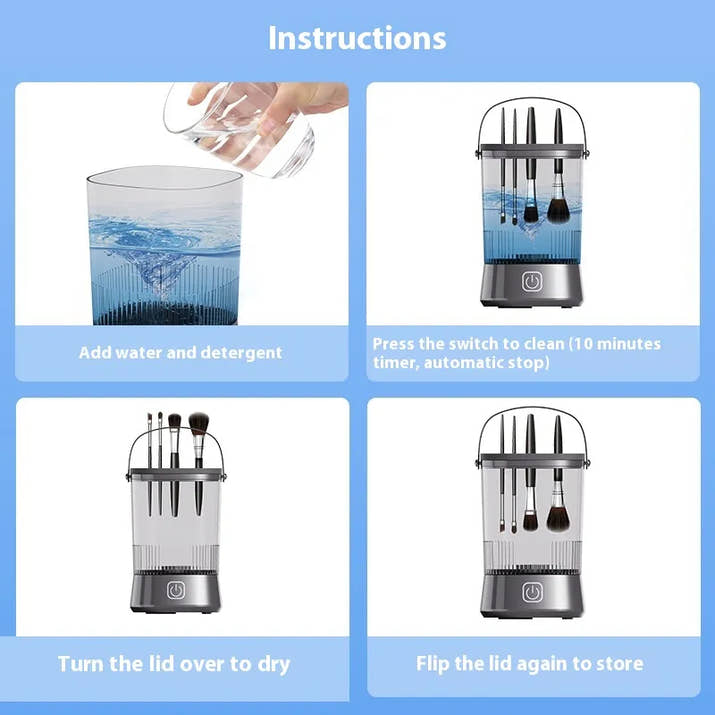 Instructions

Add water and detergent

Press the switch to clean (10 minutes timer, automatic stop)

Turn the lid over to dry

Flip the lid again to store